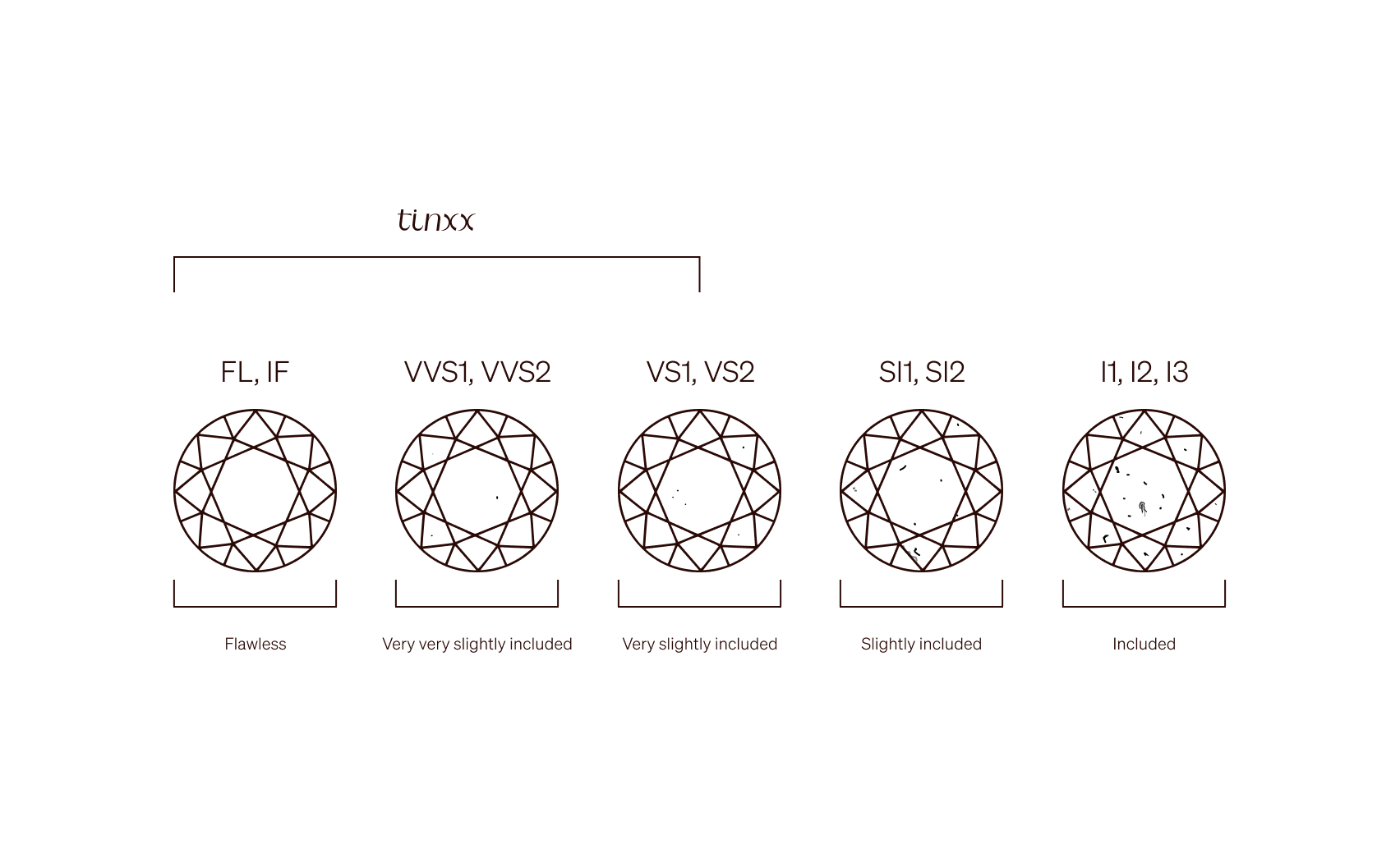 tinxx

FL, IF

VVS1, VVS2

VS1, VS2

SI1, SI2

I1, I2, I3

Flawless

Very very slightly included

Very slightly included

Slightly included

Included