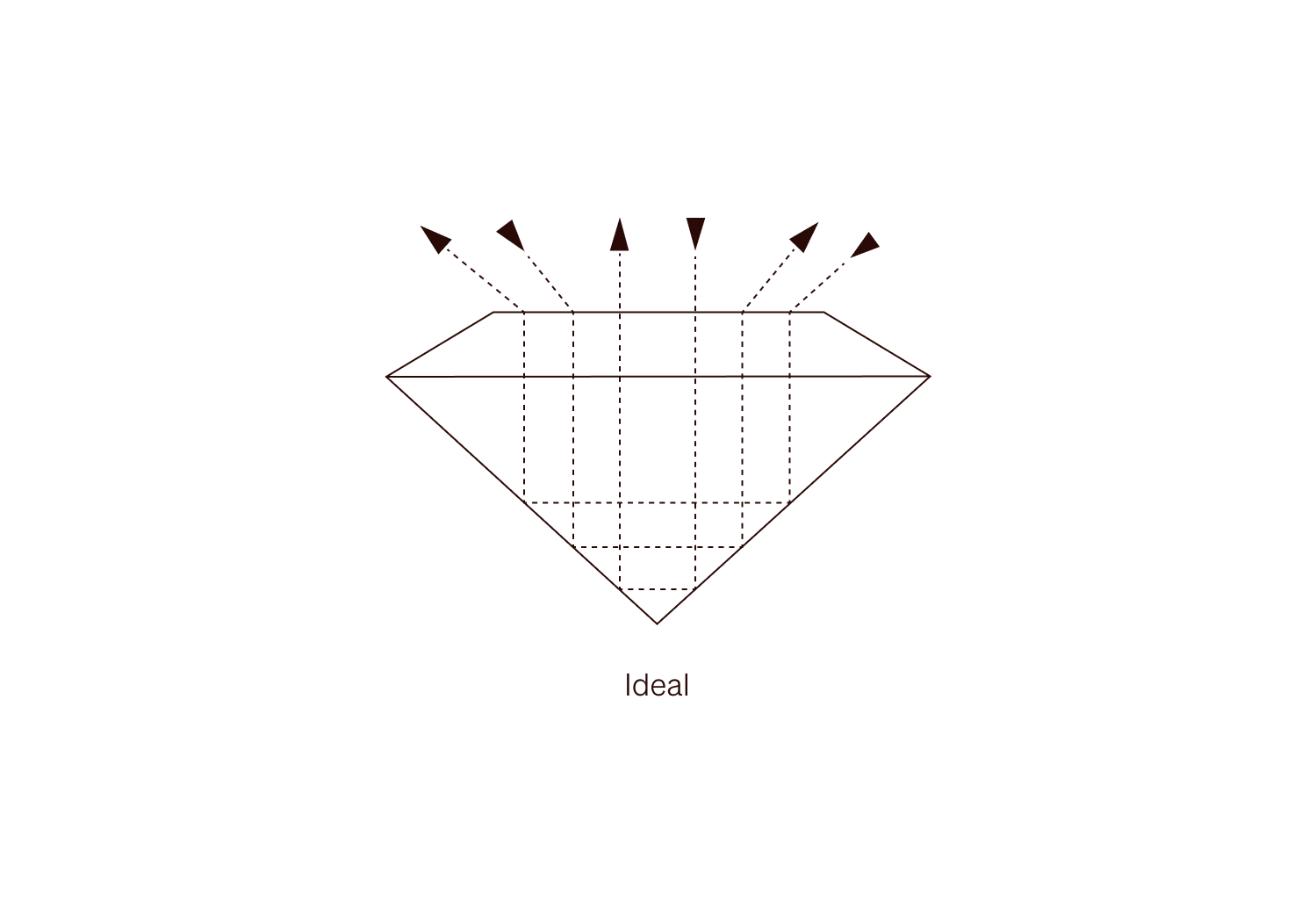 Ideal